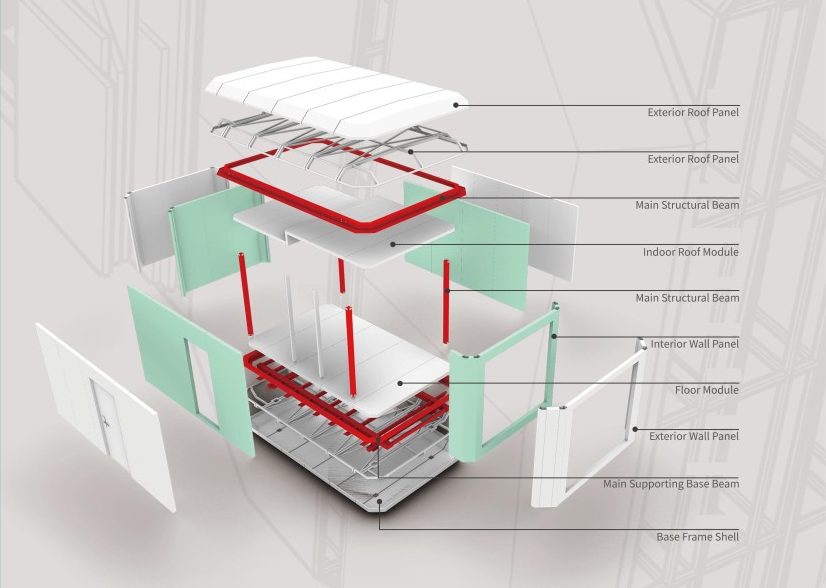 Exterior Roof Panel

Exterior Roof Panel

Main Structural Beam

Indoor Roof Module

Main Structural Beam

Interior Wall Panel

Floor Module

Exterior Wall Panel

Main Supporting Base Beam

Base Frame Shell